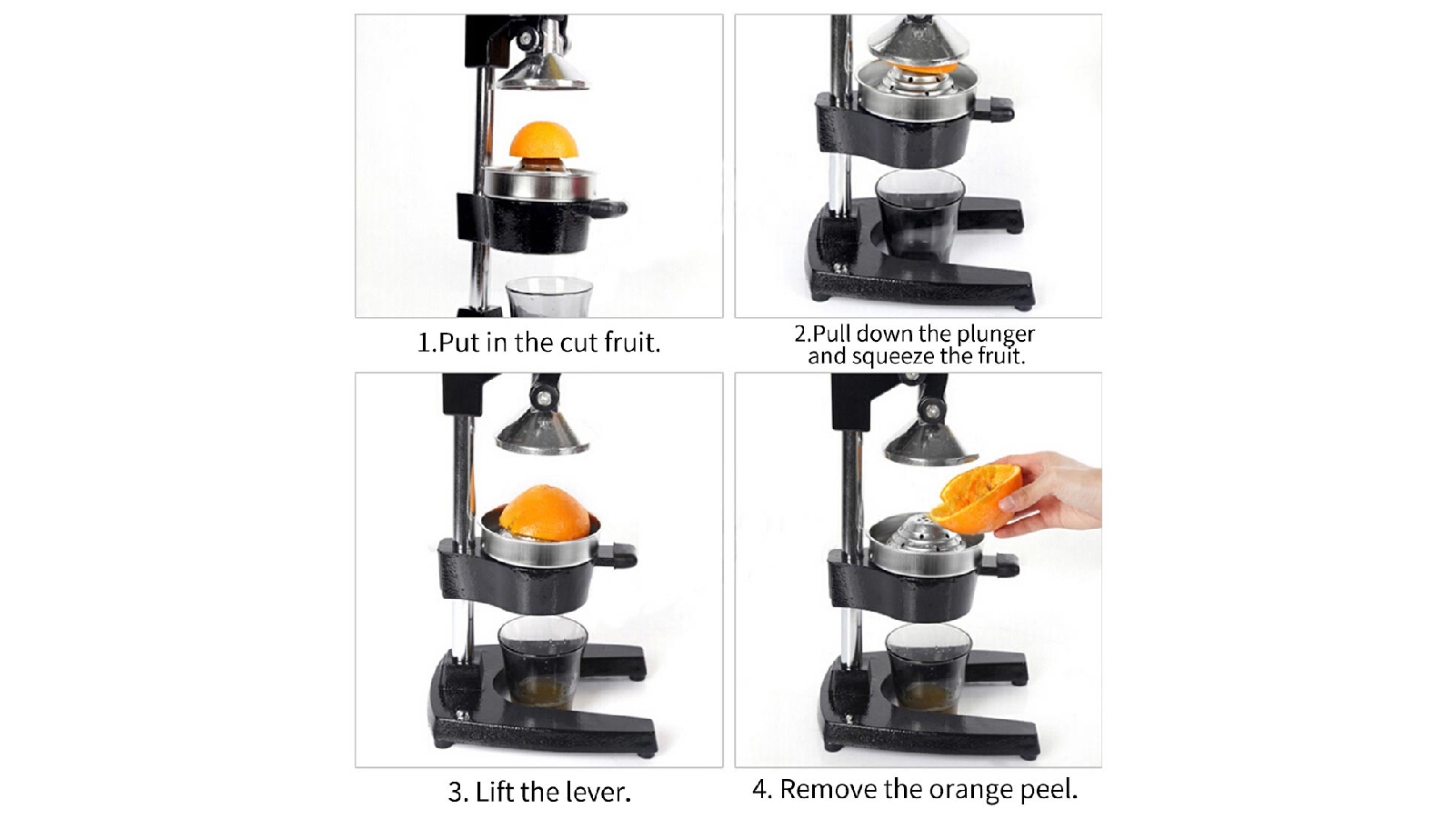 1.Put in the cut fruit.

2.Pull down the plunger and squeeze the fruit.

3. Lift the lever.

4. Remove the orange peel.