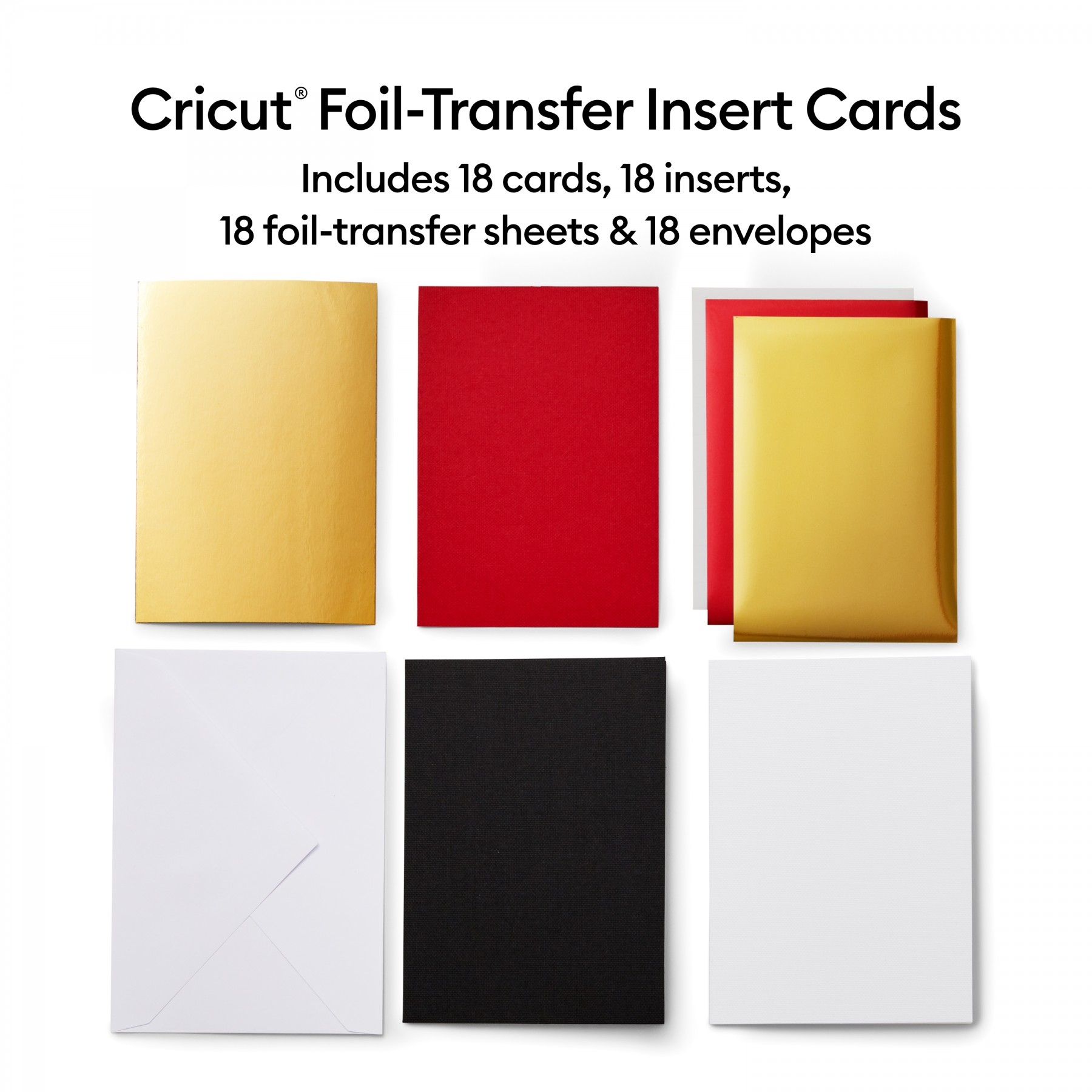 Cricut® Foil-Transfer Insert Cards

Includes 18 cards, 18 inserts, 18 foil-transfer sheets & 18 envelopes