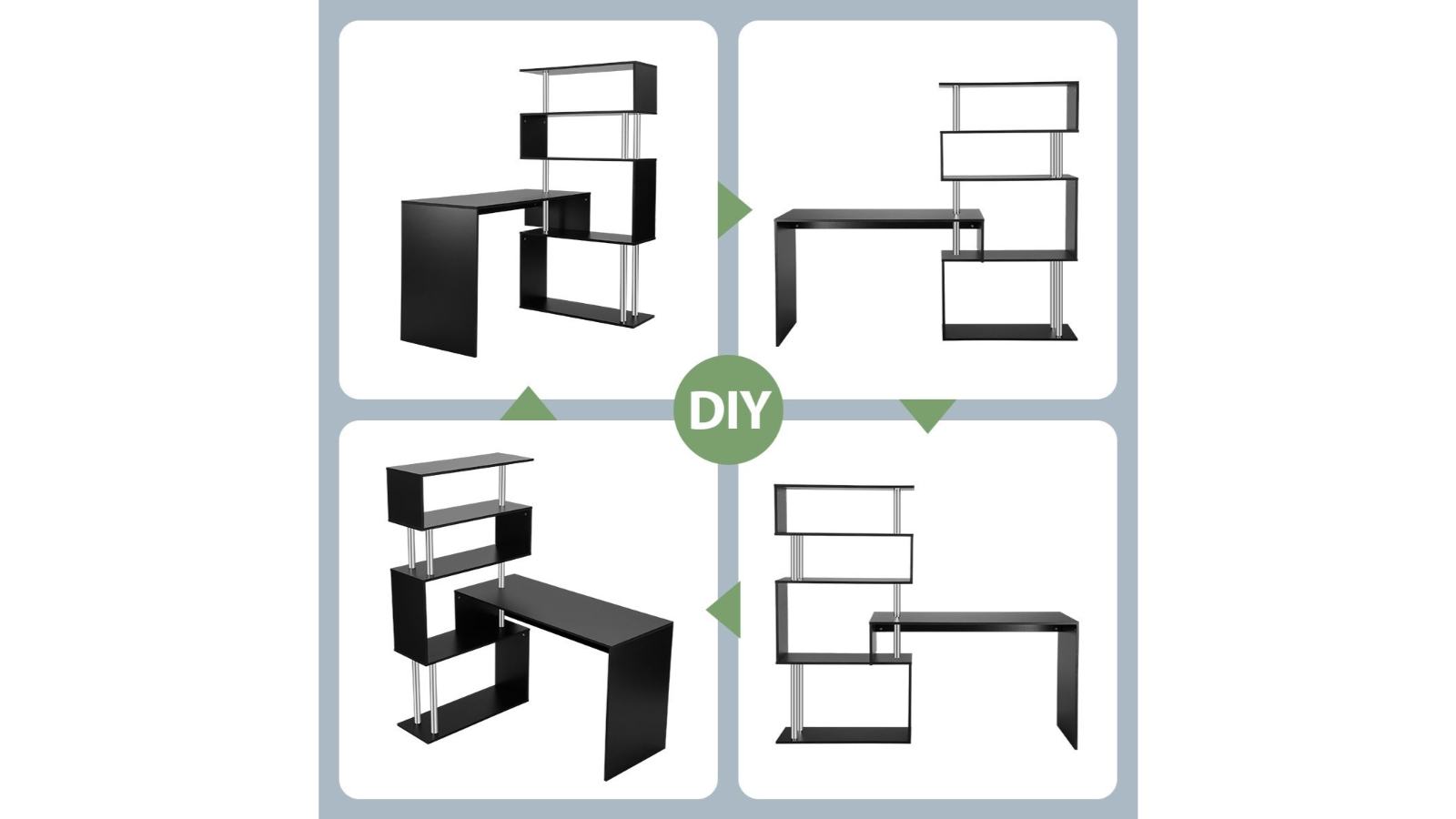 DIY