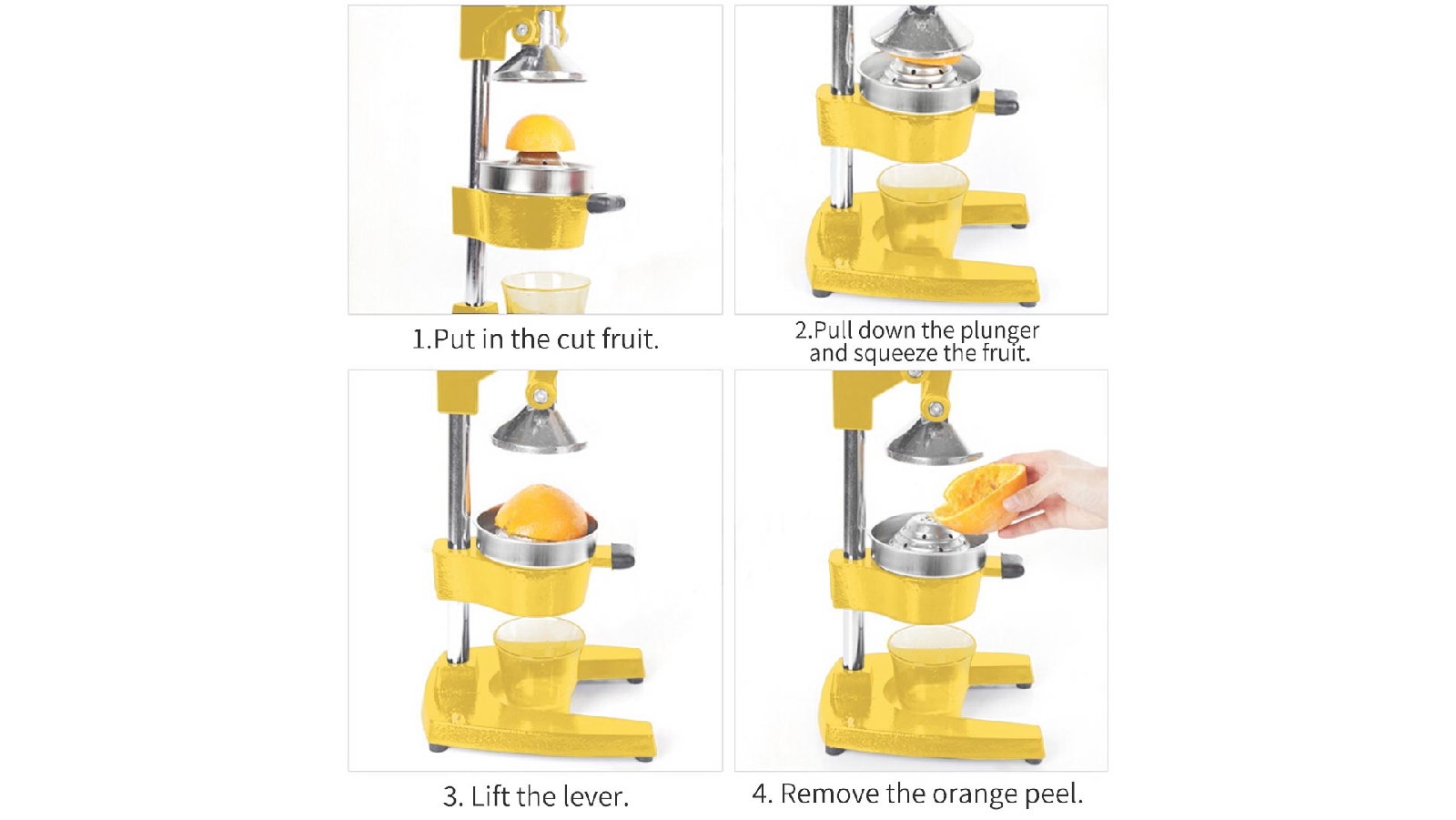 1.Put in the cut fruit.

2.Pull down the plunger and squeeze the fruit.

3. Lift the lever.

4. Remove the orange peel.