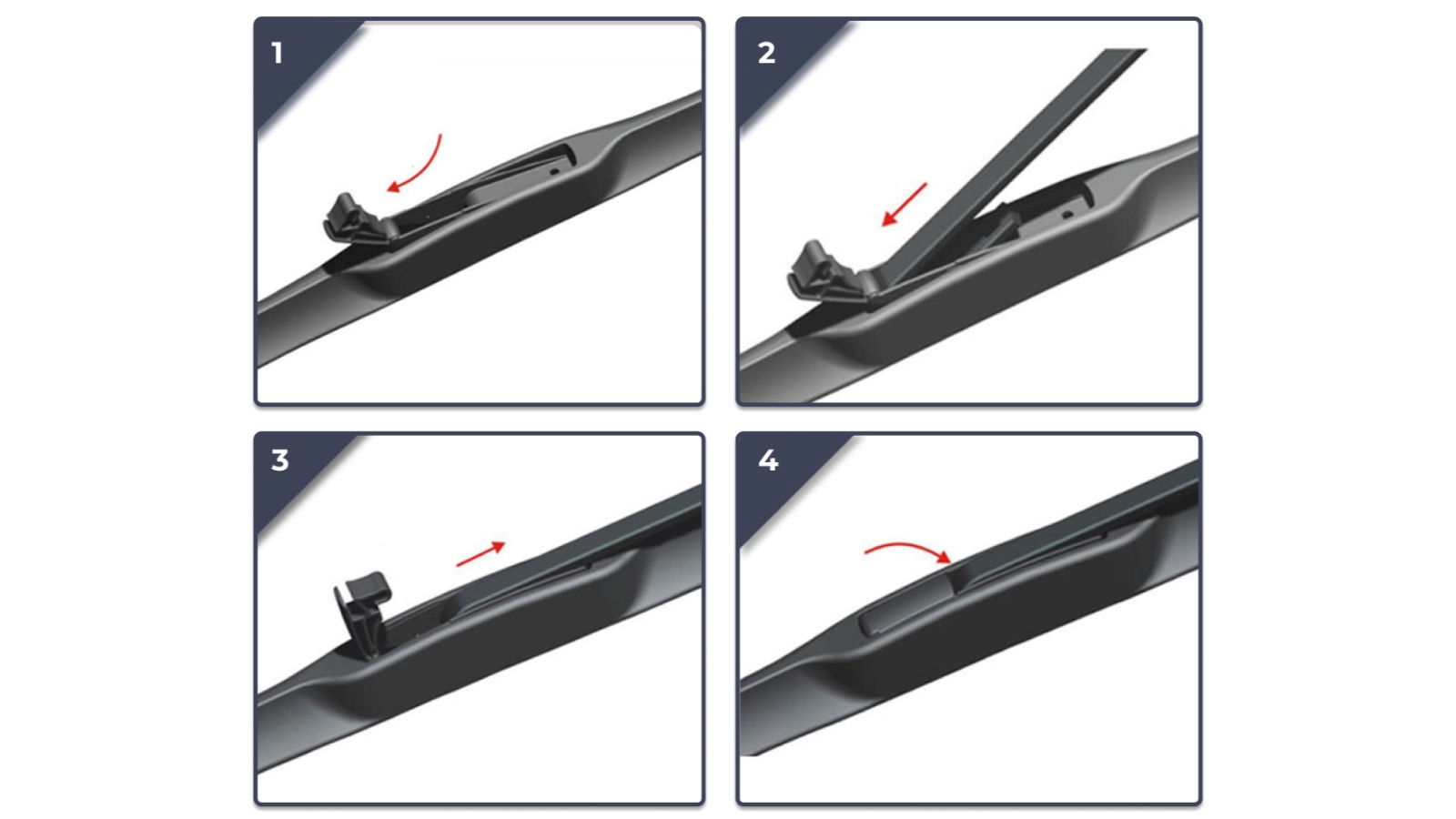 1

2

3

4