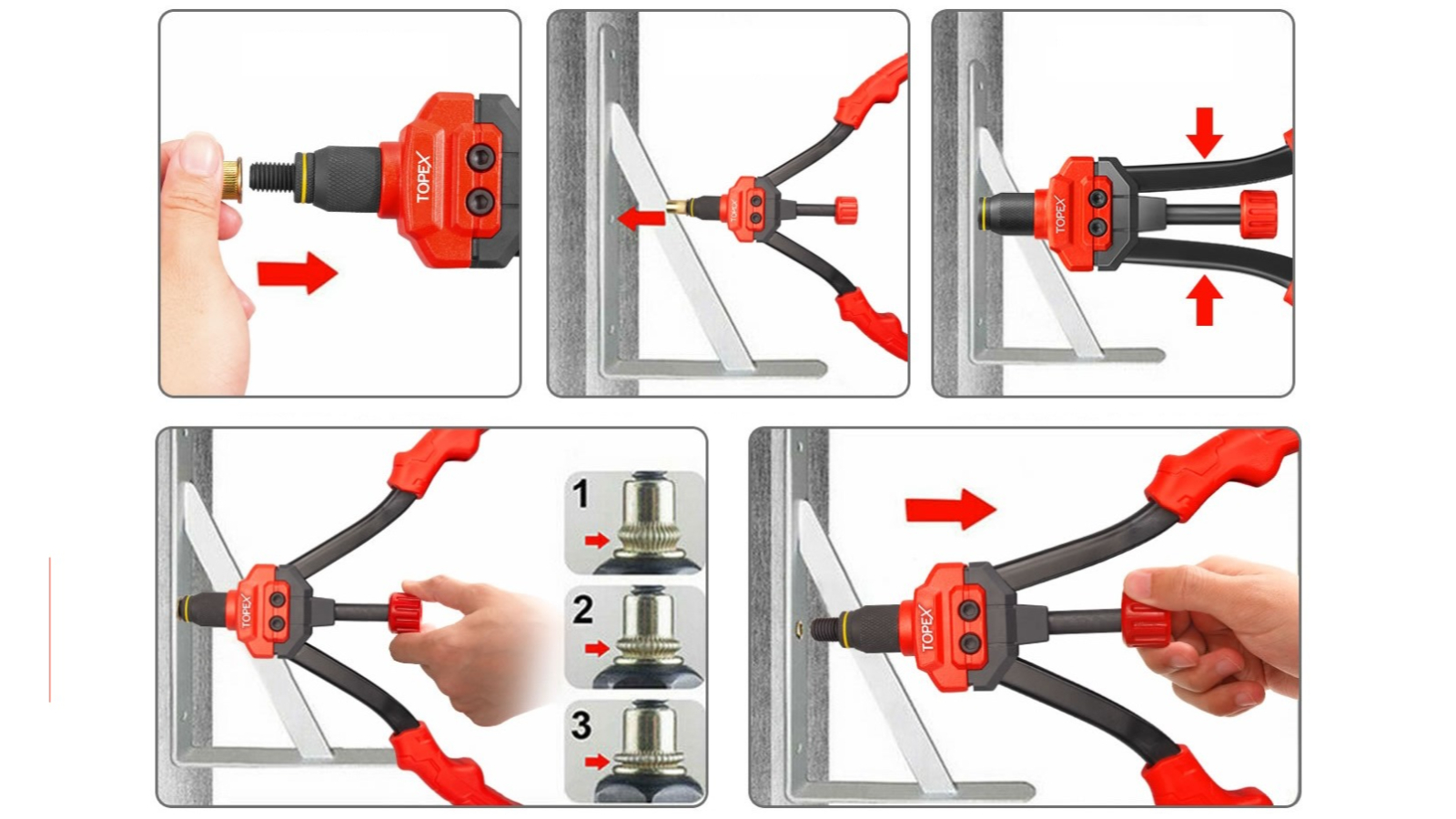 TOPEX

TOPEX

TOPEX

TOPEX

1

2

3

TOPEX