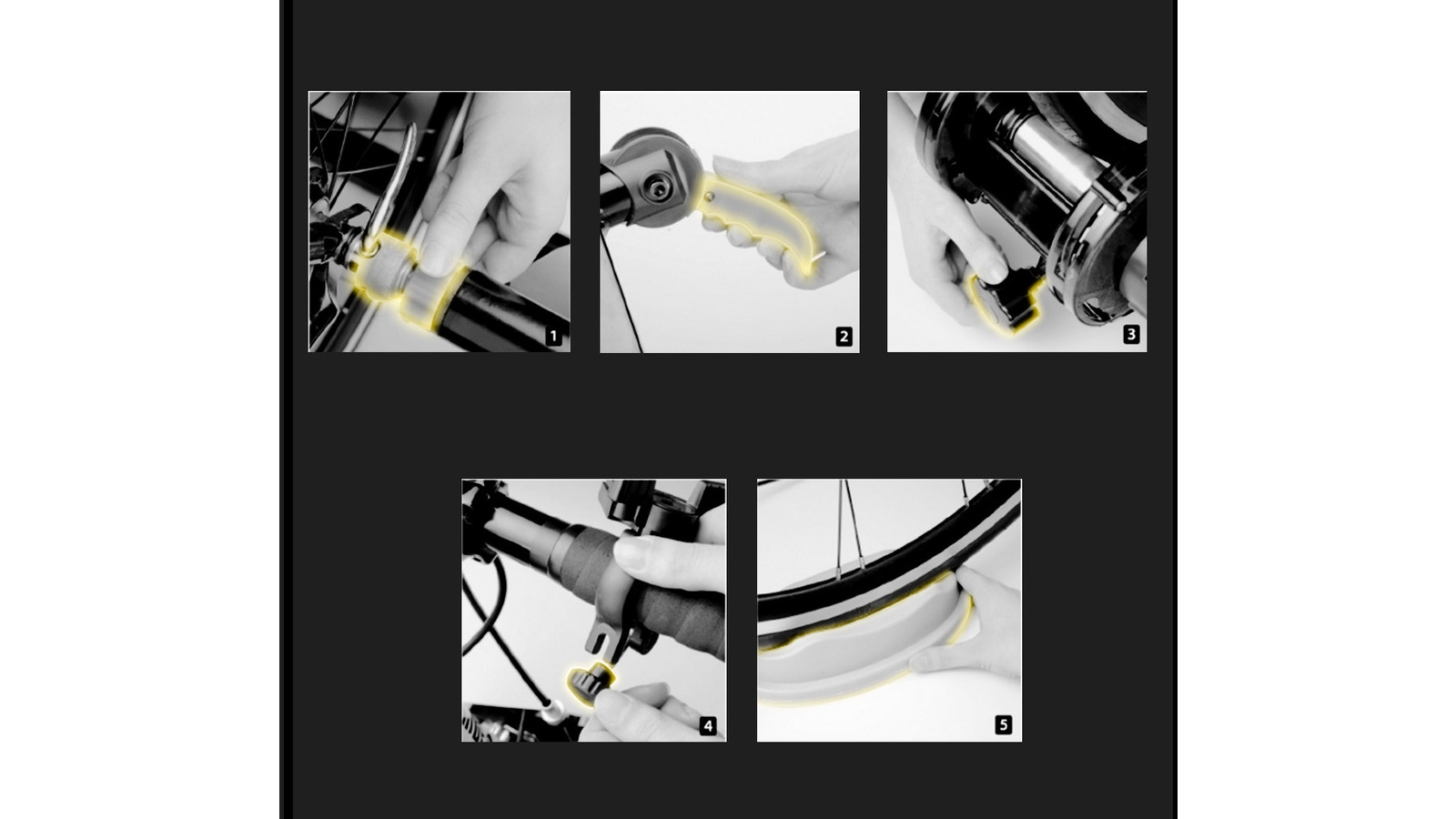 1

2

3

4

5