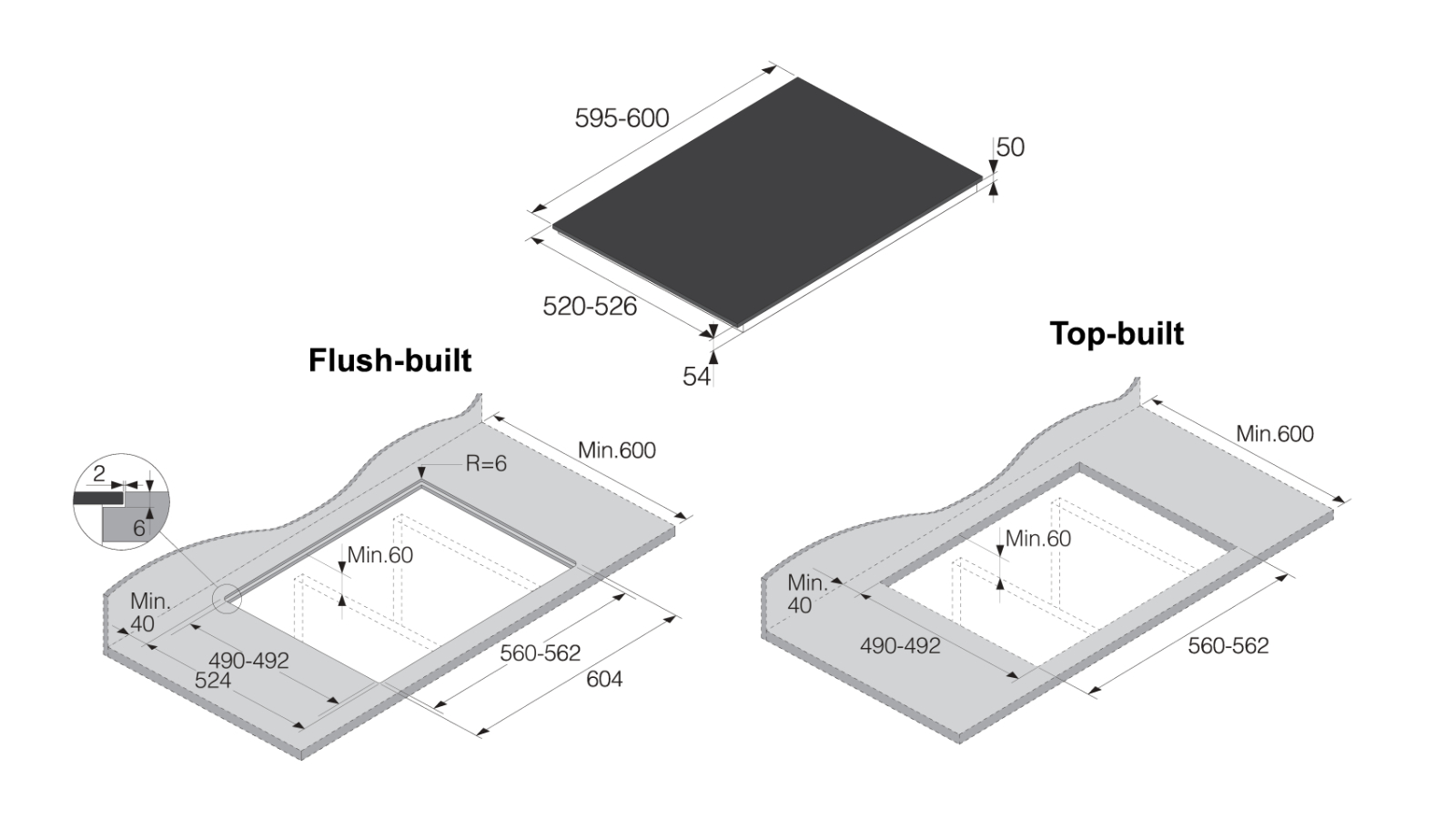 595-600

50

520-526

54

Flush-built

Min.600

R=6

2

6

Min.60

Min. 40

490-492

524

560-562

604

Top-built

Min.600

Min.60

Min. 40

490-492

560-562