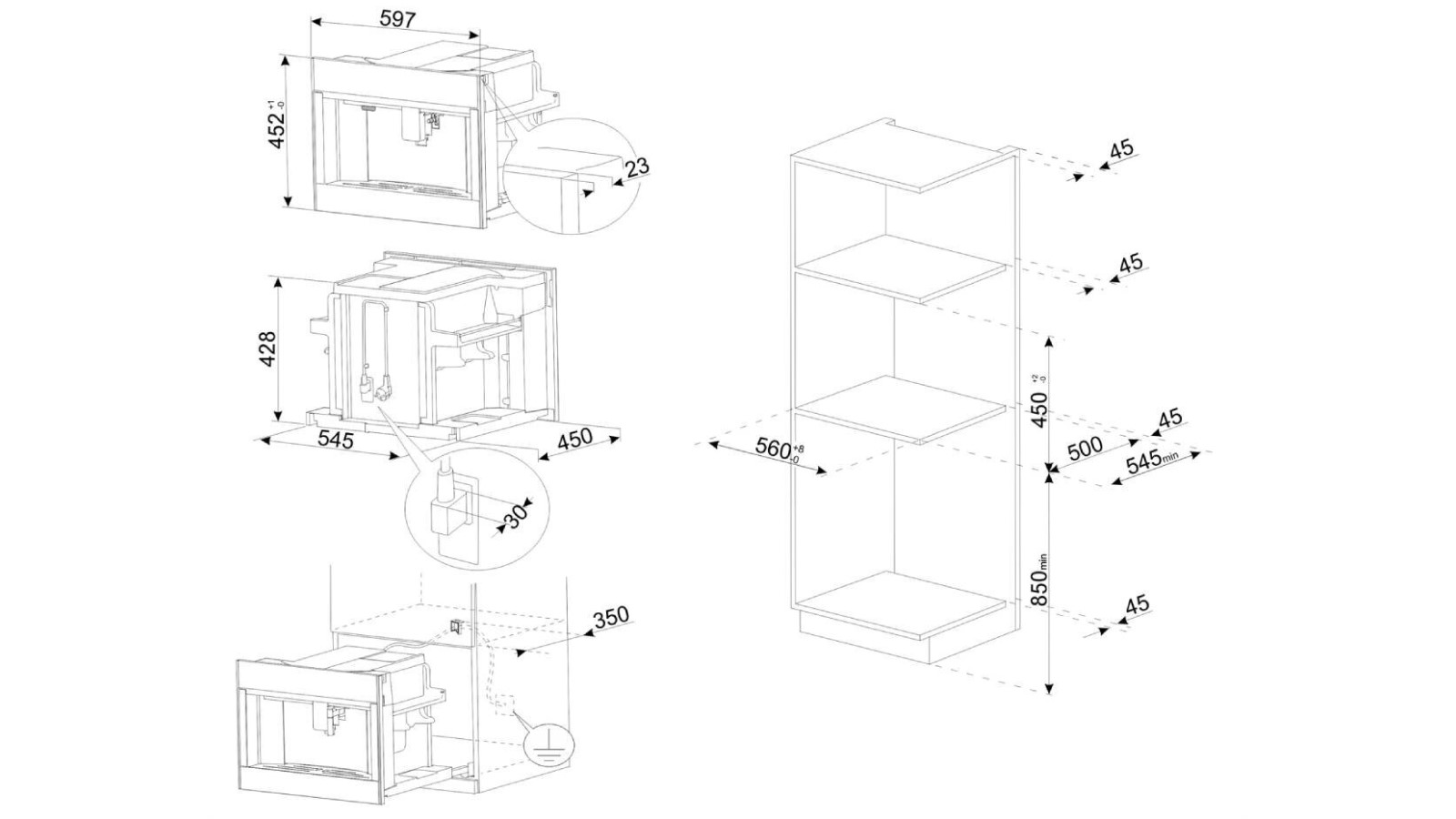 597

$452^{+1}_{-0}$

23

428

545

450

30

350

45

45

$450^{+2}_{-0}$

45

$560^{+8}_{-0}$

500

$545_{min}$

$850_{min}$

45