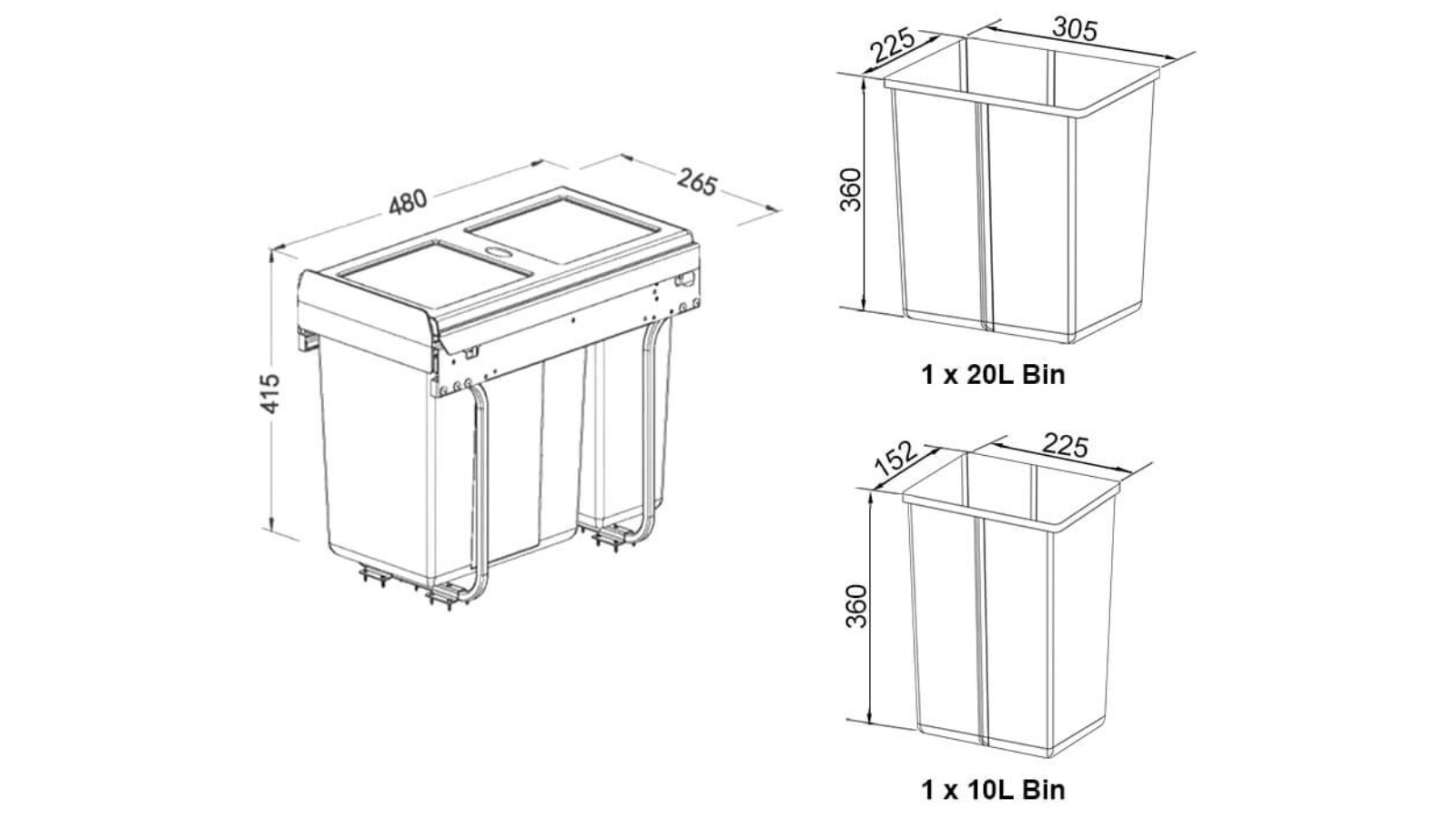 480
265
415

225
305
360
1 x 20L Bin

152
225
360
1 x 10L Bin