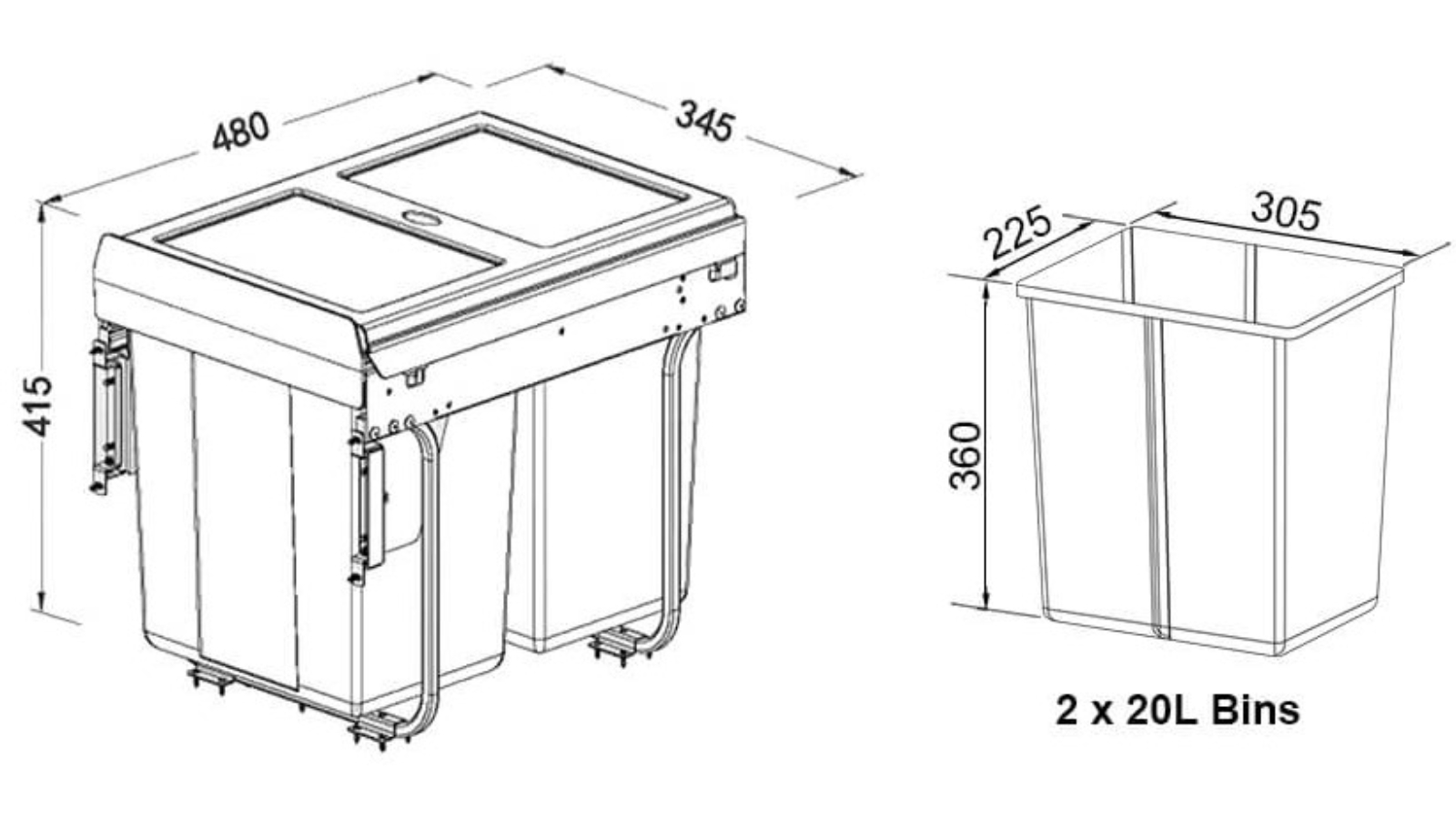 480
345
415
225
305
360
2 x 20L Bins