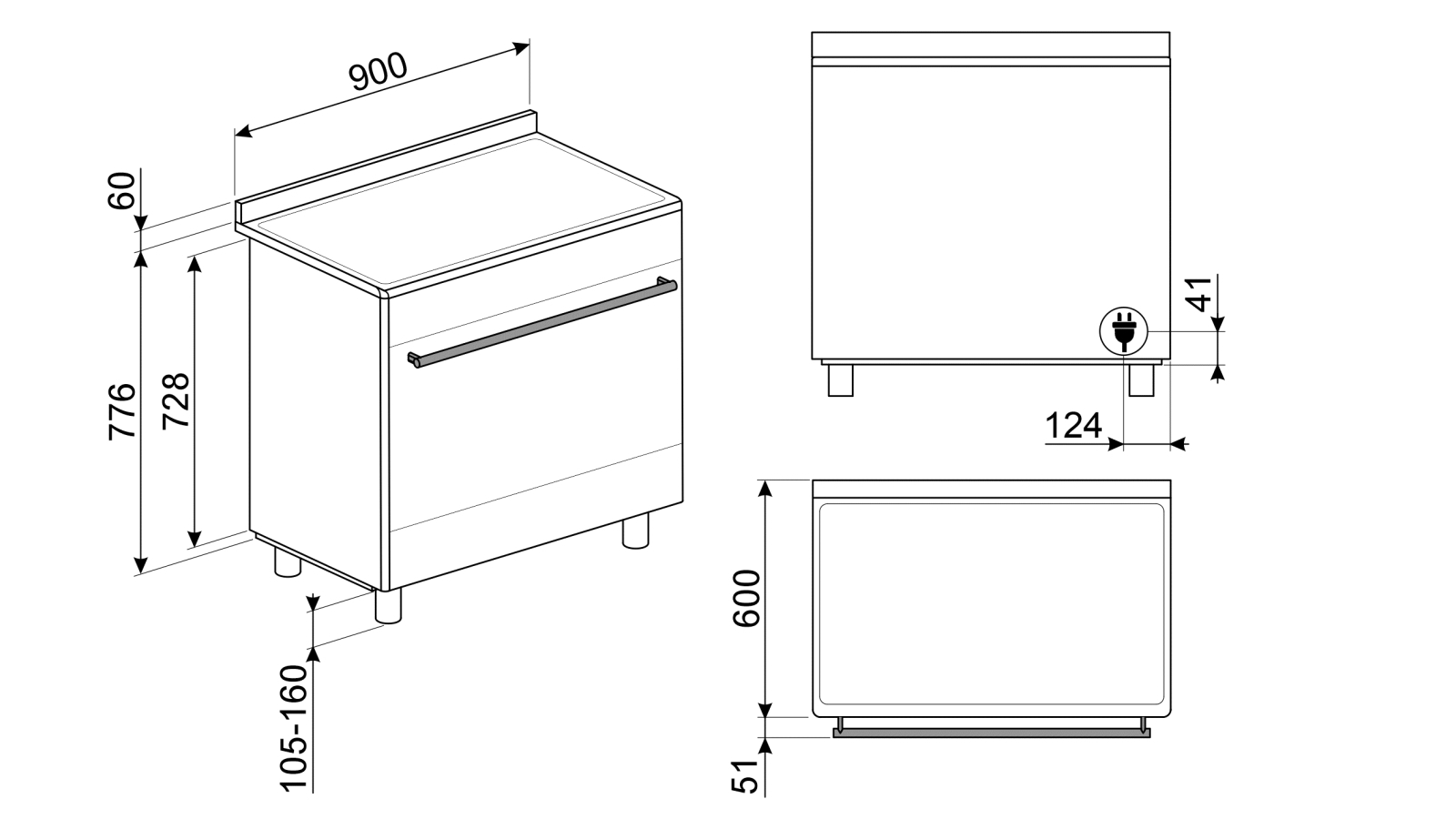 900

60

776

728

105-160

41

124

600

51