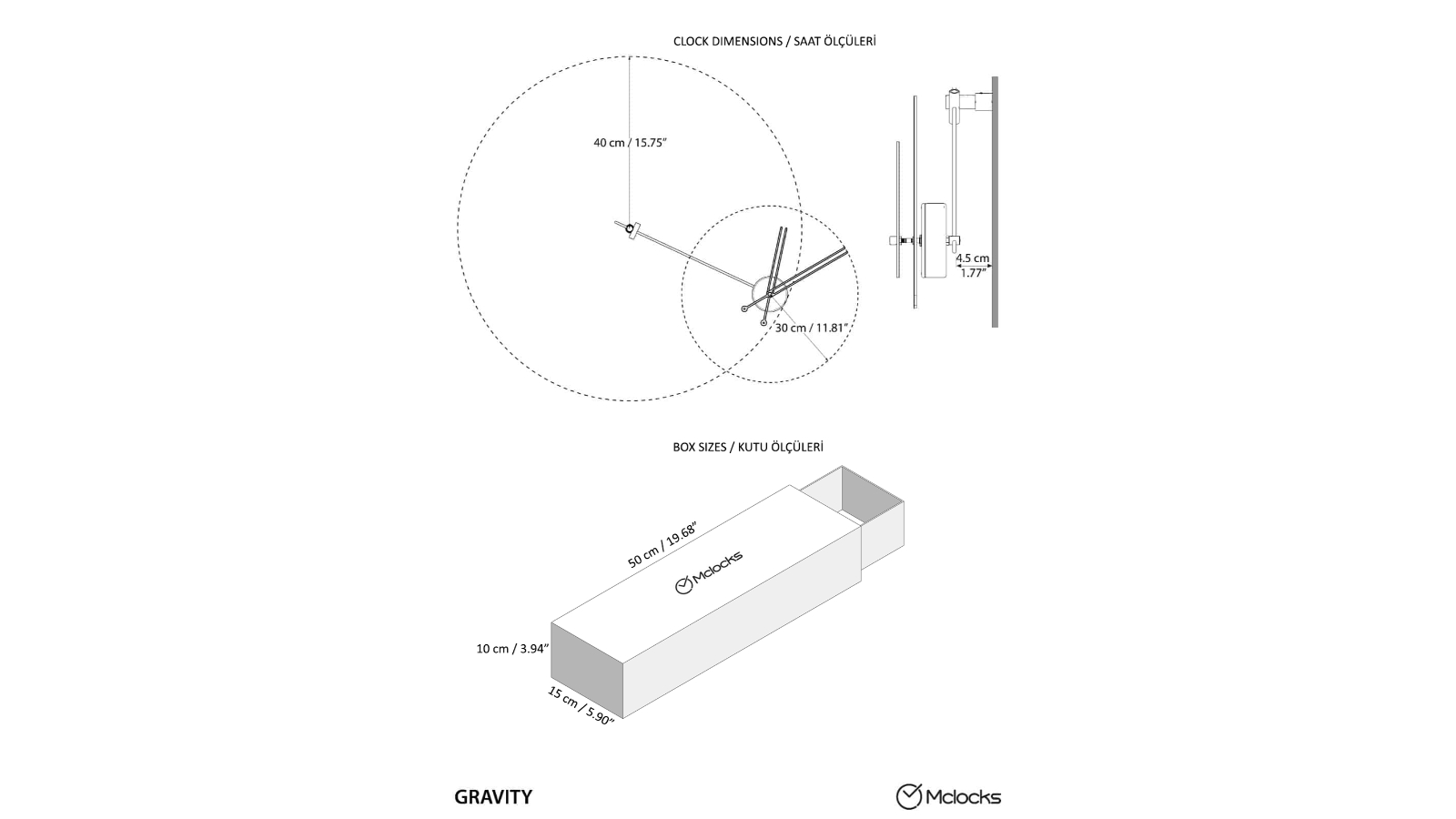 CLOCK DIMENSIONS / SAAT ÖLÇÜLERİ

40 cm / 15.75"

30 cm / 11.81"

4.5 cm
1.77"

BOX SIZES / KUTU ÖLÇÜLERİ

50 cm / 19.68"

Mclocks

10 cm / 3.94"

15 cm / 5.90"

GRAVITY

Mclocks