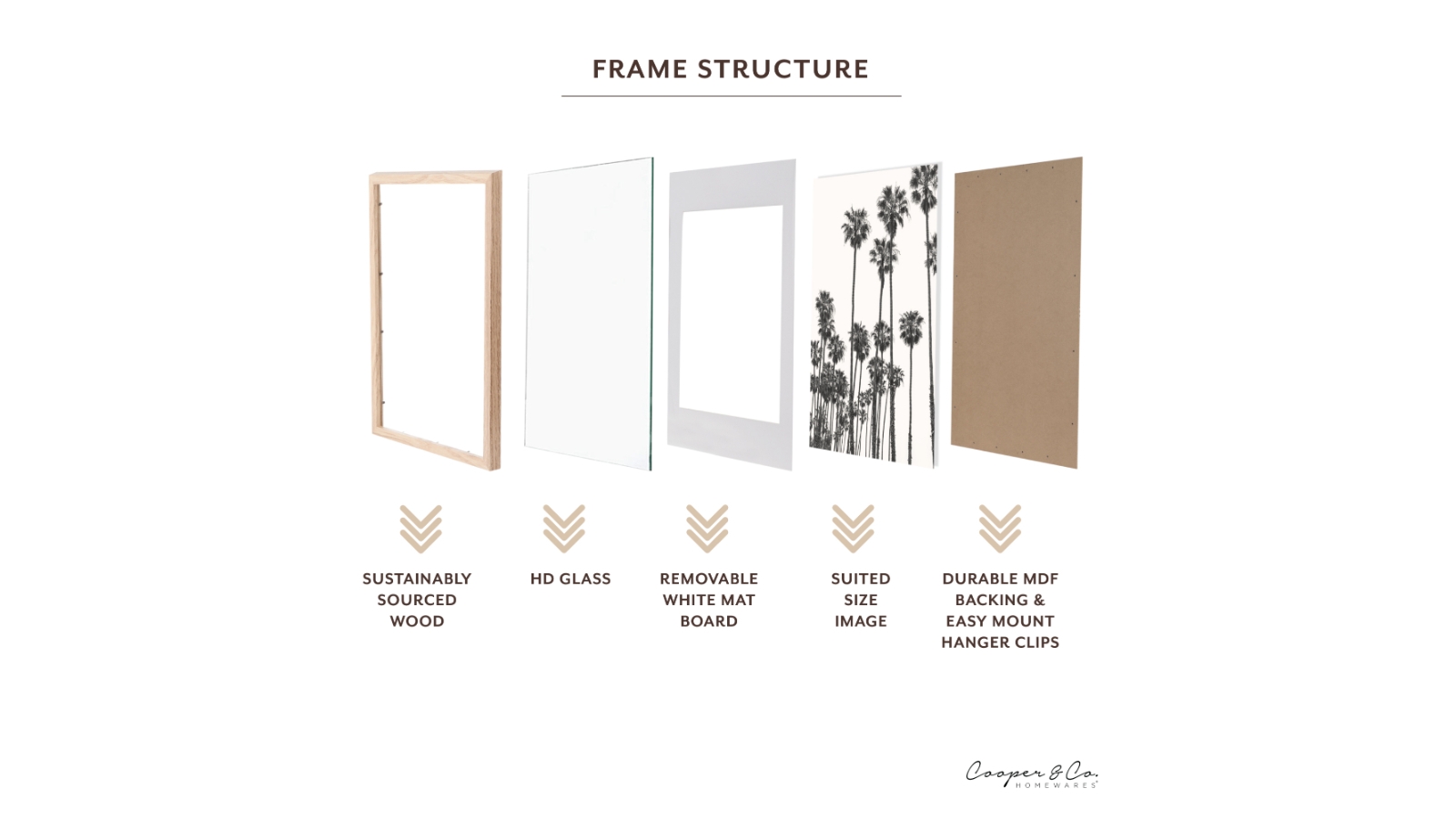 FRAME STRUCTURE

SUSTAINABLY SOURCED WOOD

HD GLASS

REMOVABLE WHITE MAT BOARD

SUITED SIZE IMAGE

DURABLE MDF BACKING & EASY MOUNT HANGER CLIPS

Cooper & Co.
HOMEWARES