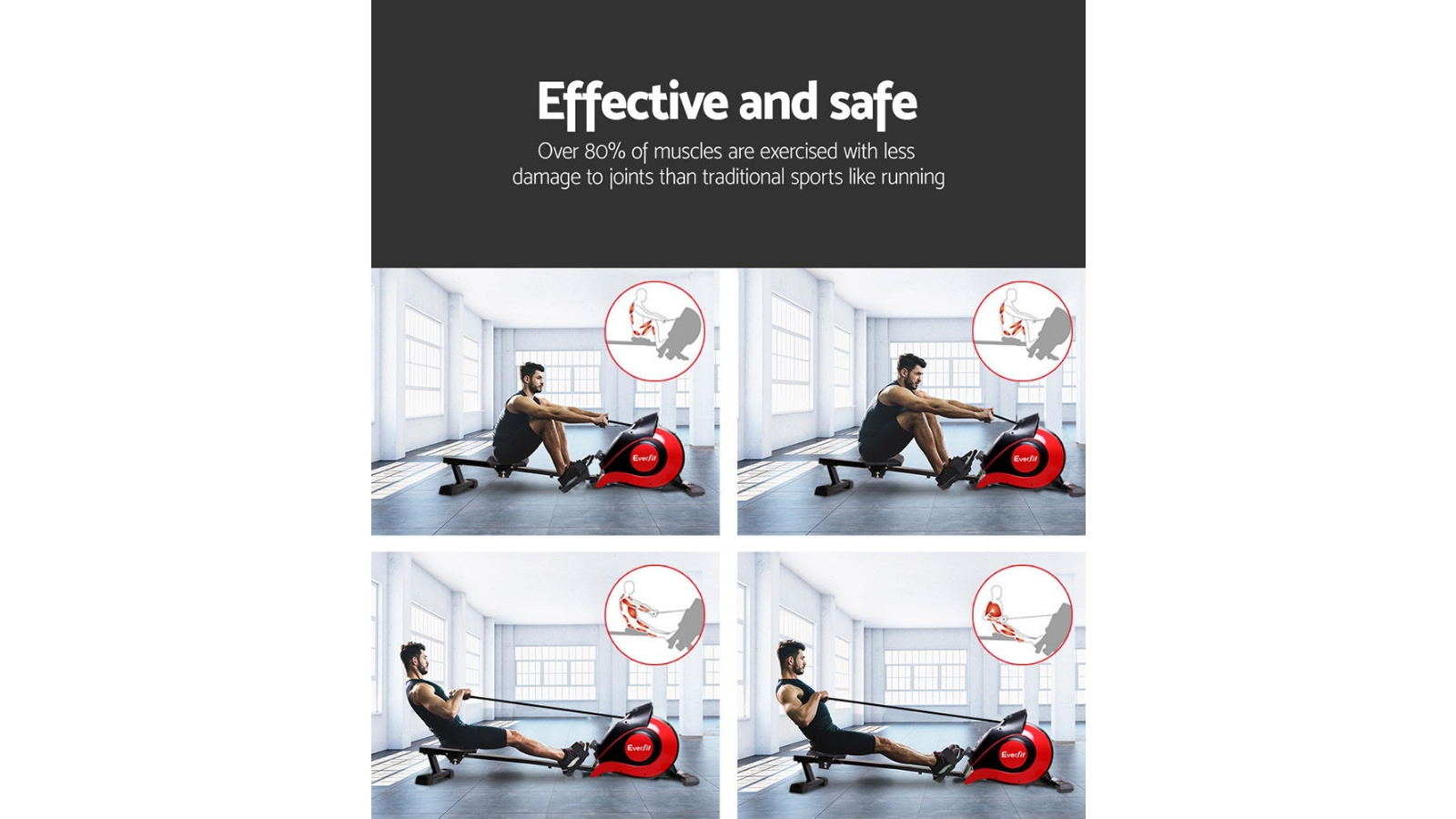 Effective and safe

Over 80% of muscles are exercised with less damage to joints than traditional sports like running

Everfit

Everfit

Everfit

Everfit